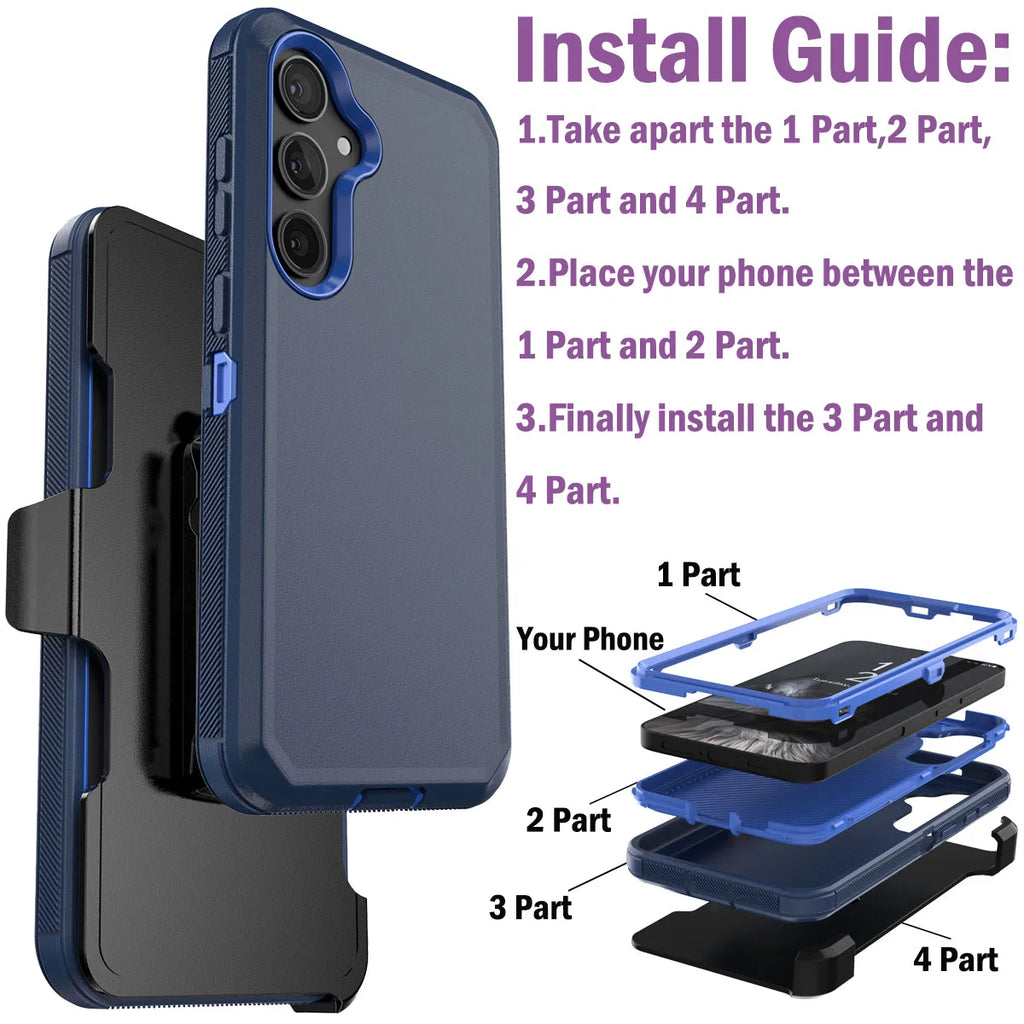 Install Guide:

1.Take apart the 1 Part,2 Part, 3 Part and 4 Part.

2.Place your phone between the 1 Part and 2 Part.

3.Finally install the 3 Part and 4 Part.

1 Part

Your Phone

2 Part

3 Part

4 Part