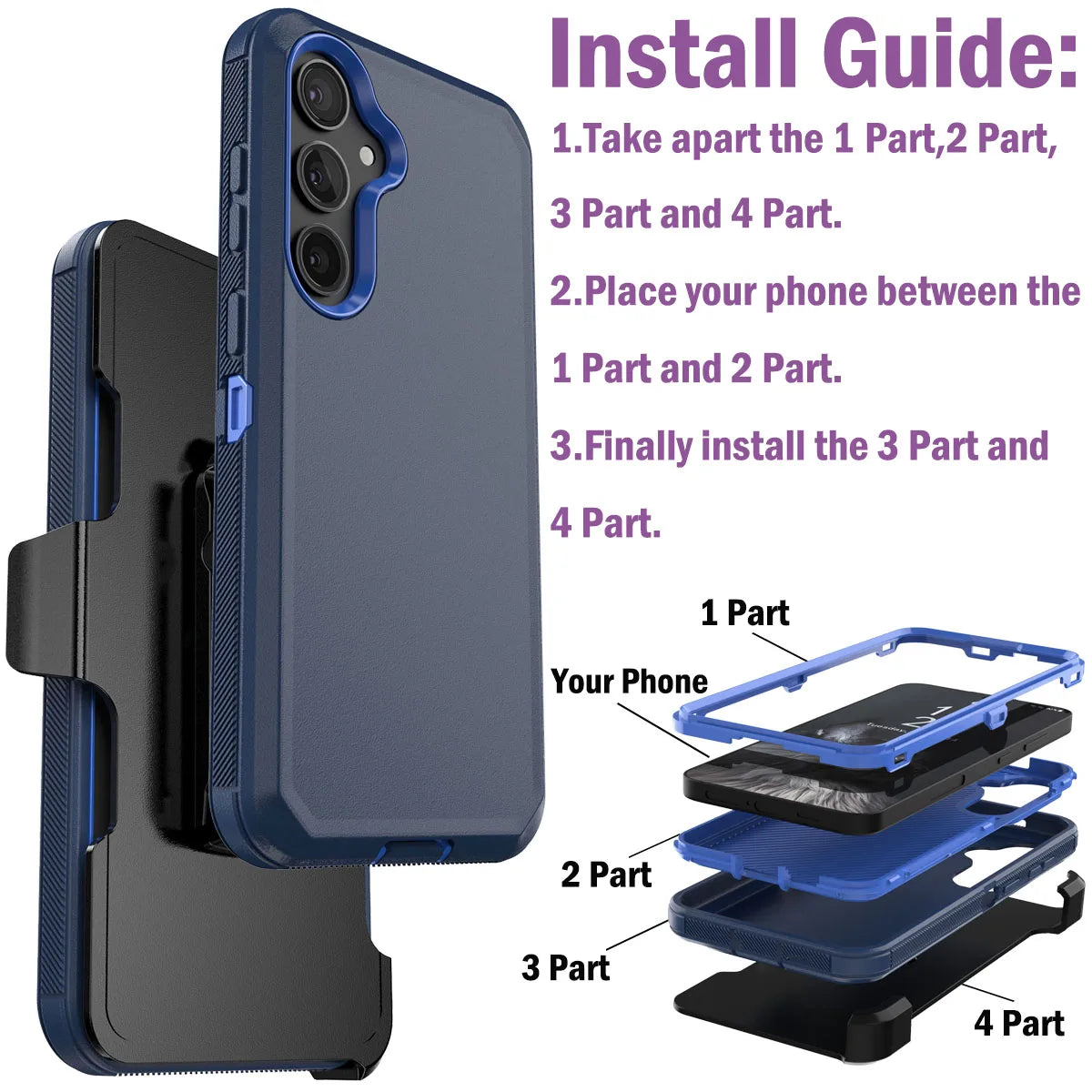 Install Guide:

1.Take apart the 1 Part,2 Part, 3 Part and 4 Part.

2.Place your phone between the 1 Part and 2 Part.

3.Finally install the 3 Part and 4 Part.

1 Part

Your Phone

2 Part

3 Part

4 Part