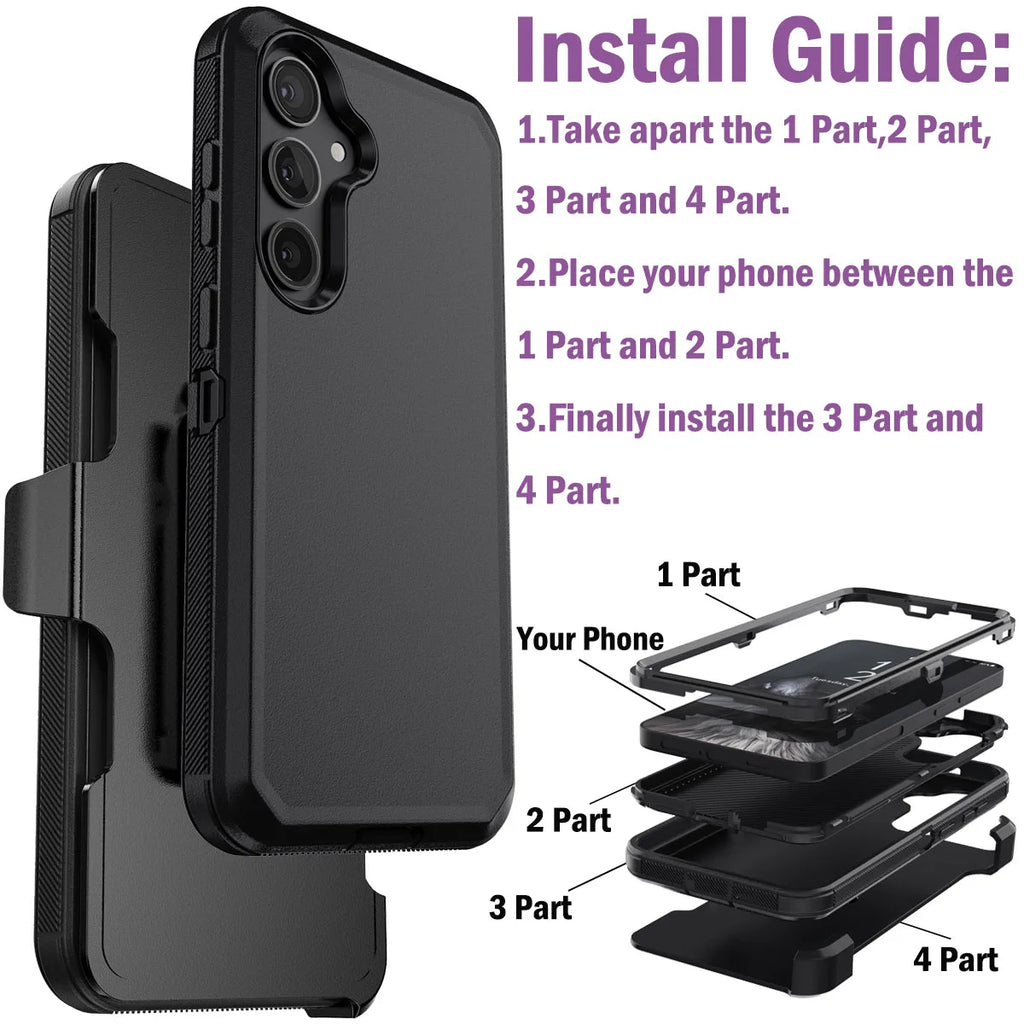 Install Guide:

1.Take apart the 1 Part,2 Part, 3 Part and 4 Part.

2.Place your phone between the 1 Part and 2 Part.

3.Finally install the 3 Part and 4 Part.

1 Part

Your Phone

2 Part

3 Part

4 Part