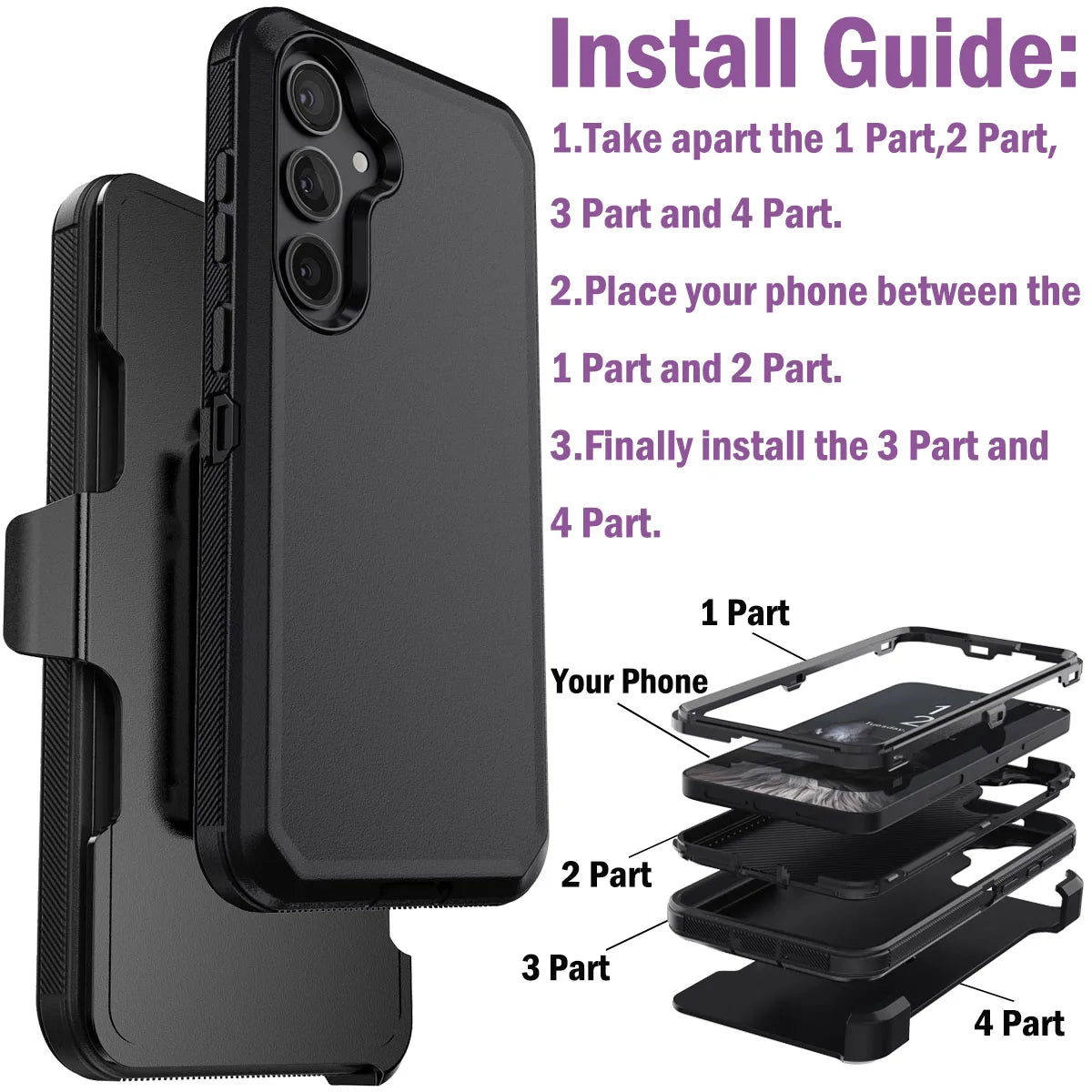 Install Guide:

1.Take apart the 1 Part,2 Part, 3 Part and 4 Part.

2.Place your phone between the 1 Part and 2 Part.

3.Finally install the 3 Part and 4 Part.

1 Part

Your Phone

2 Part

3 Part

4 Part