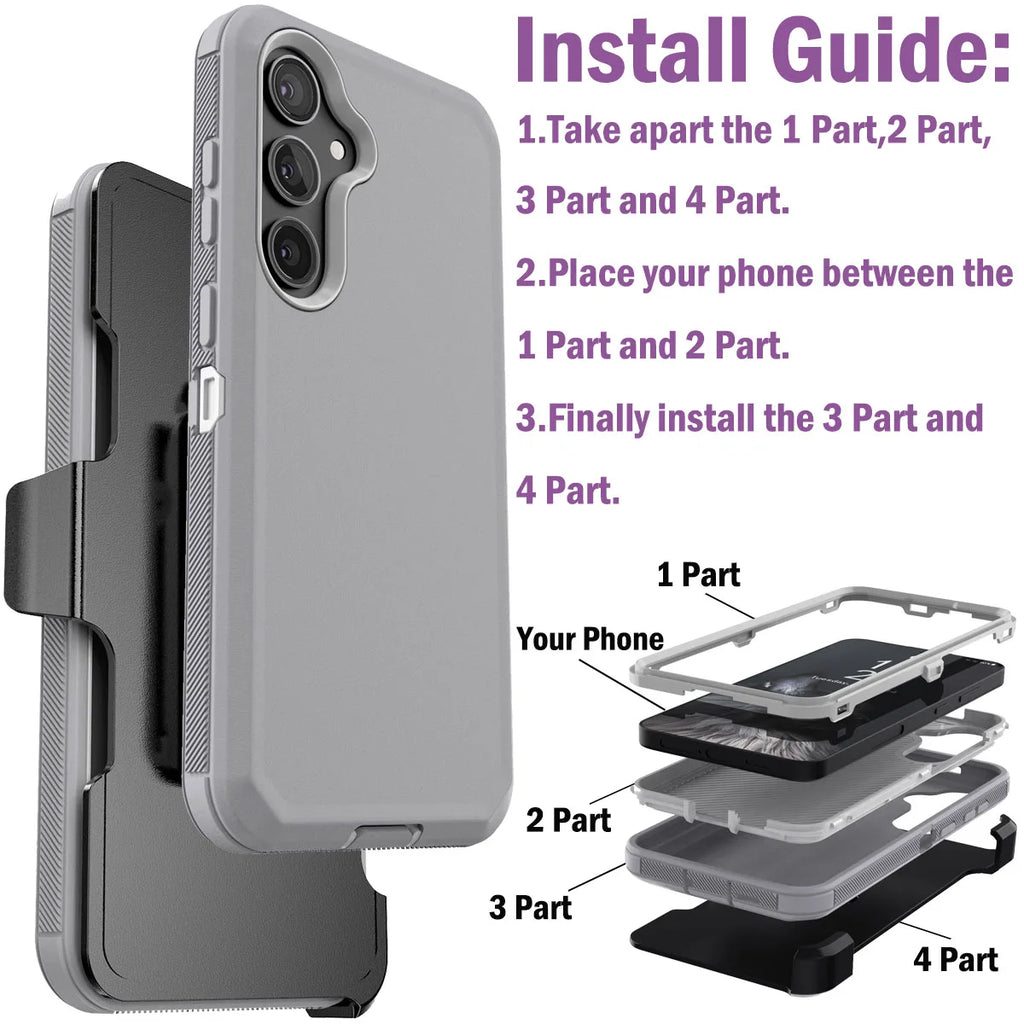 Install Guide:

1.Take apart the 1 Part,2 Part, 3 Part and 4 Part.

2.Place your phone between the 1 Part and 2 Part.

3.Finally install the 3 Part and 4 Part.

1 Part

Your Phone

2 Part

3 Part

4 Part